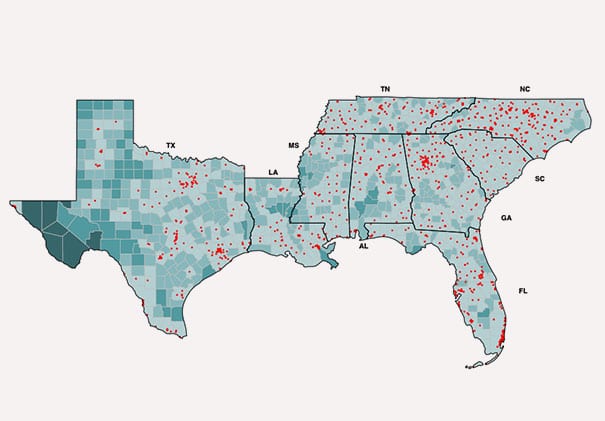 TN
NC
TX
MS
LA
SC
GA
AL
FL