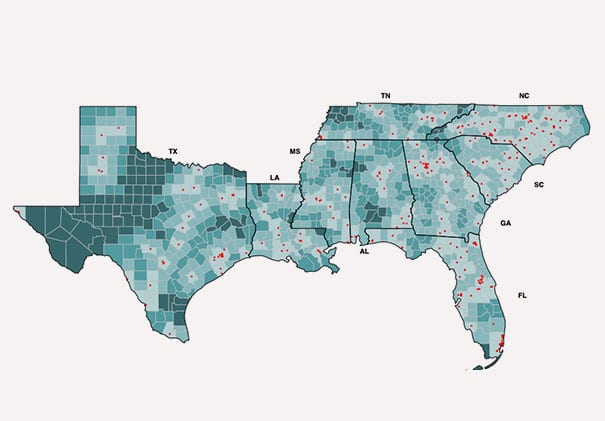 TN
NC
TX
MS
LA
SC
GA
AL
FL