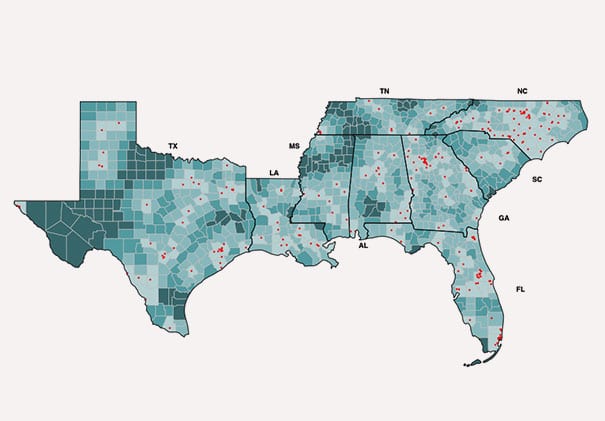 TN
NC
TX
MS
LA
SC
GA
AL
FL