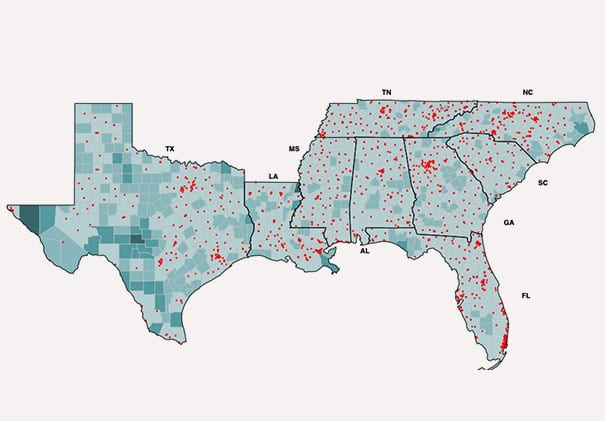 TN
NC
TX
MS
LA
SC
GA
AL
FL