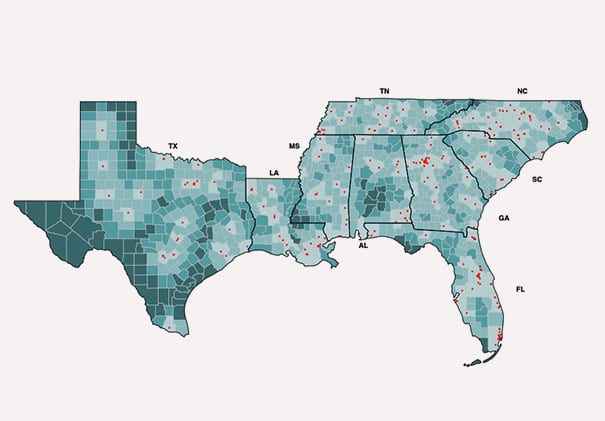 TN
NC
TX
MS
LA
SC
GA
AL
FL